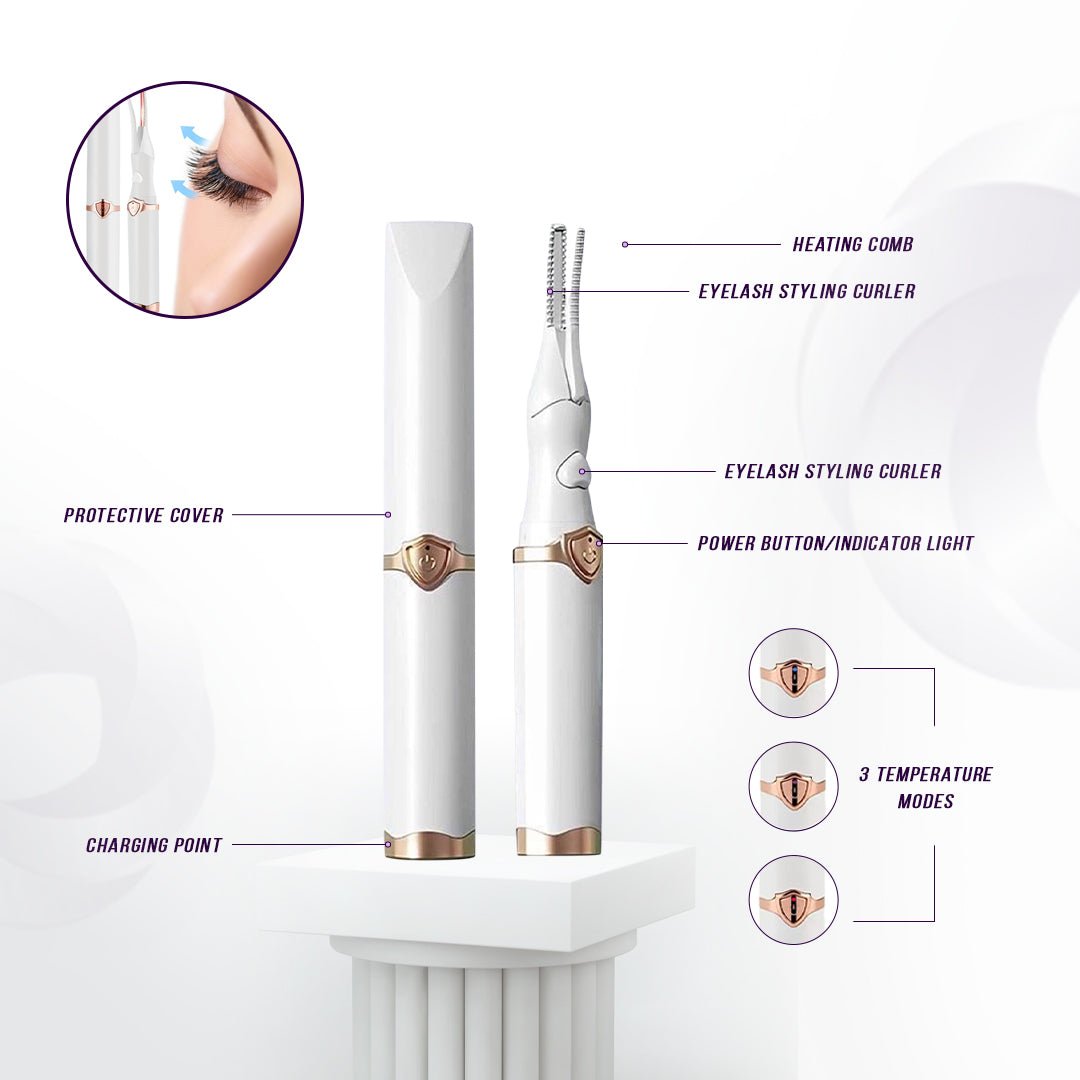 HEATING COMB

EYELASH STYLING CURLER

EYELASH STYLING CURLER

PROTECTIVE COVER

POWER BUTTON/INDICATOR LIGHT

3 TEMPERATURE MODES

CHARGING POINT