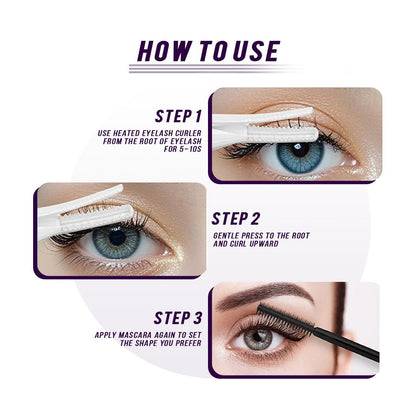 HOW TO USE

STEP 1

USE HEATED EYELASH CURLER FROM THE ROOT OF EYELASH FOR 5~10S

STEP 2

GENTLE PRESS TO THE ROOT AND CURL UPWARD

STEP 3

APPLY MASCARA AGAIN TO SET THE SHAPE YOU PREFER